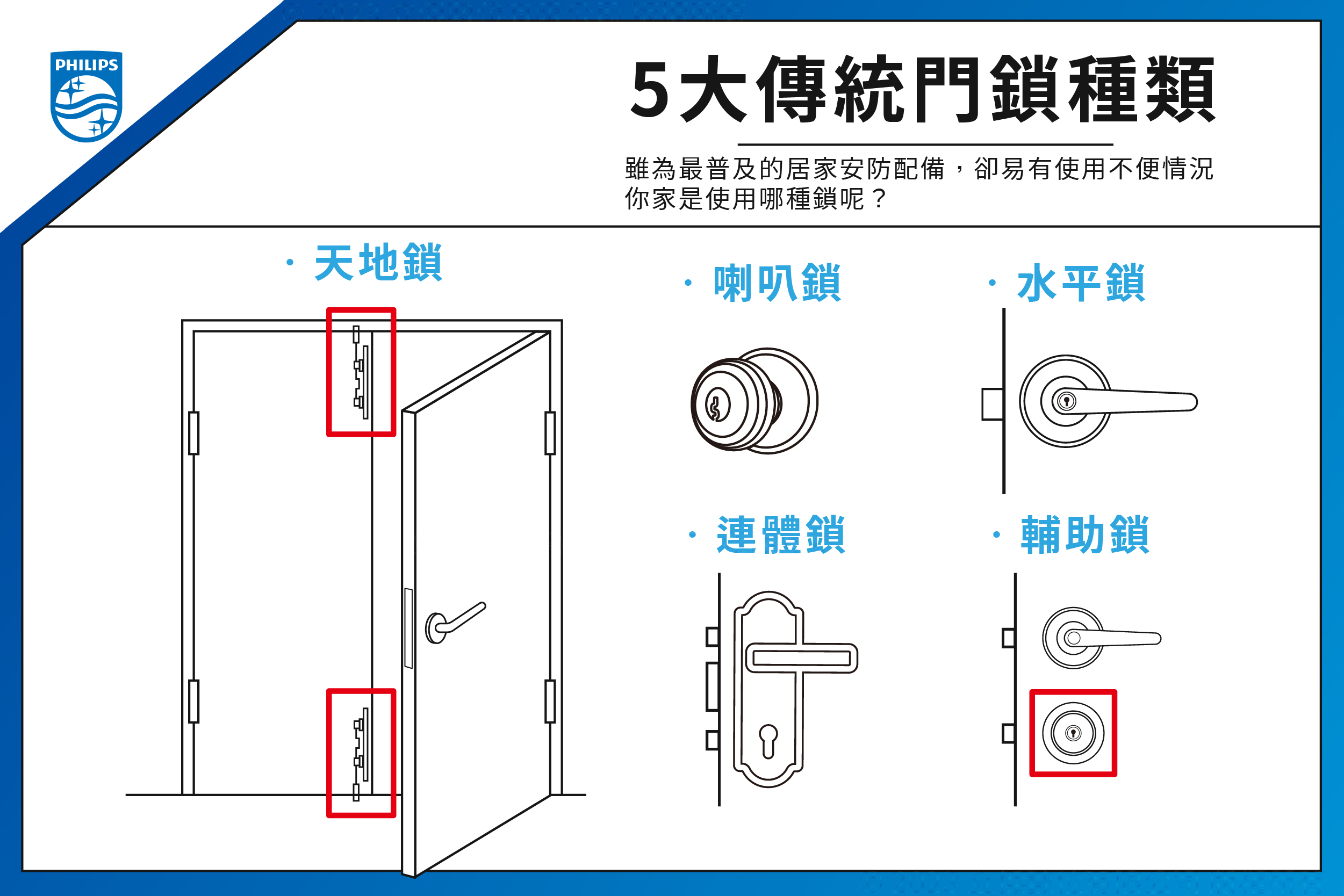 PHILIPS

5大傳統門鎖種類

雖為最普及的居家安防配備，卻易有使用不便情況
你家是使用哪種鎖呢？

· 天地鎖

· 喇叭鎖

· 水平鎖

· 連體鎖

· 輔助鎖